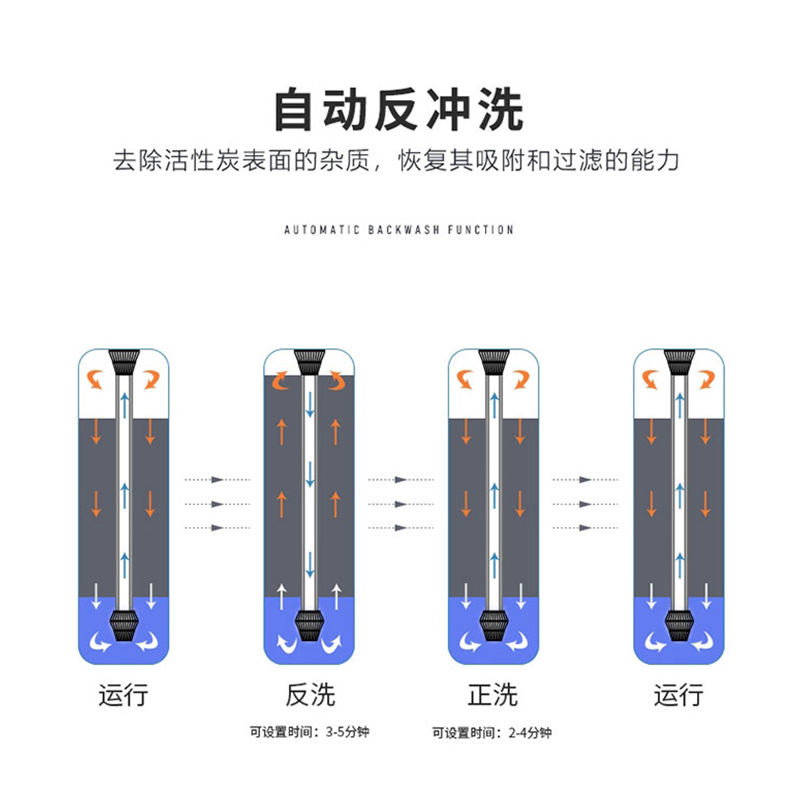 自动反冲洗

去除活性炭表面的杂质，恢复其吸附和过滤的能力

AUTOMATIC BACKWASH FUNCTION

运行

反洗

可设置时间：3-5分钟

正洗

可设置时间：2-4分钟

运行